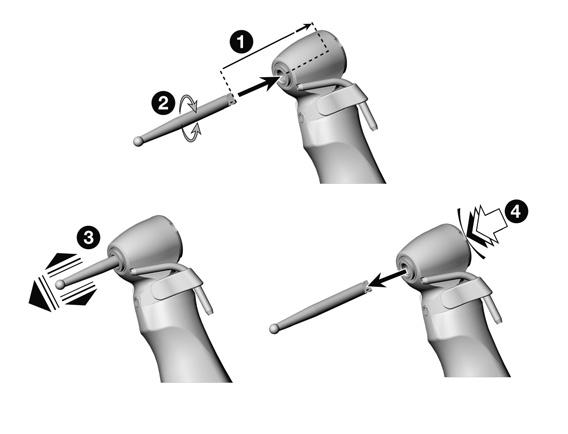 1
2
3
4