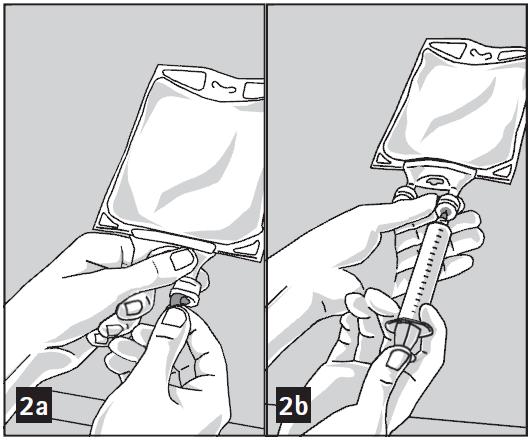 2a

2b