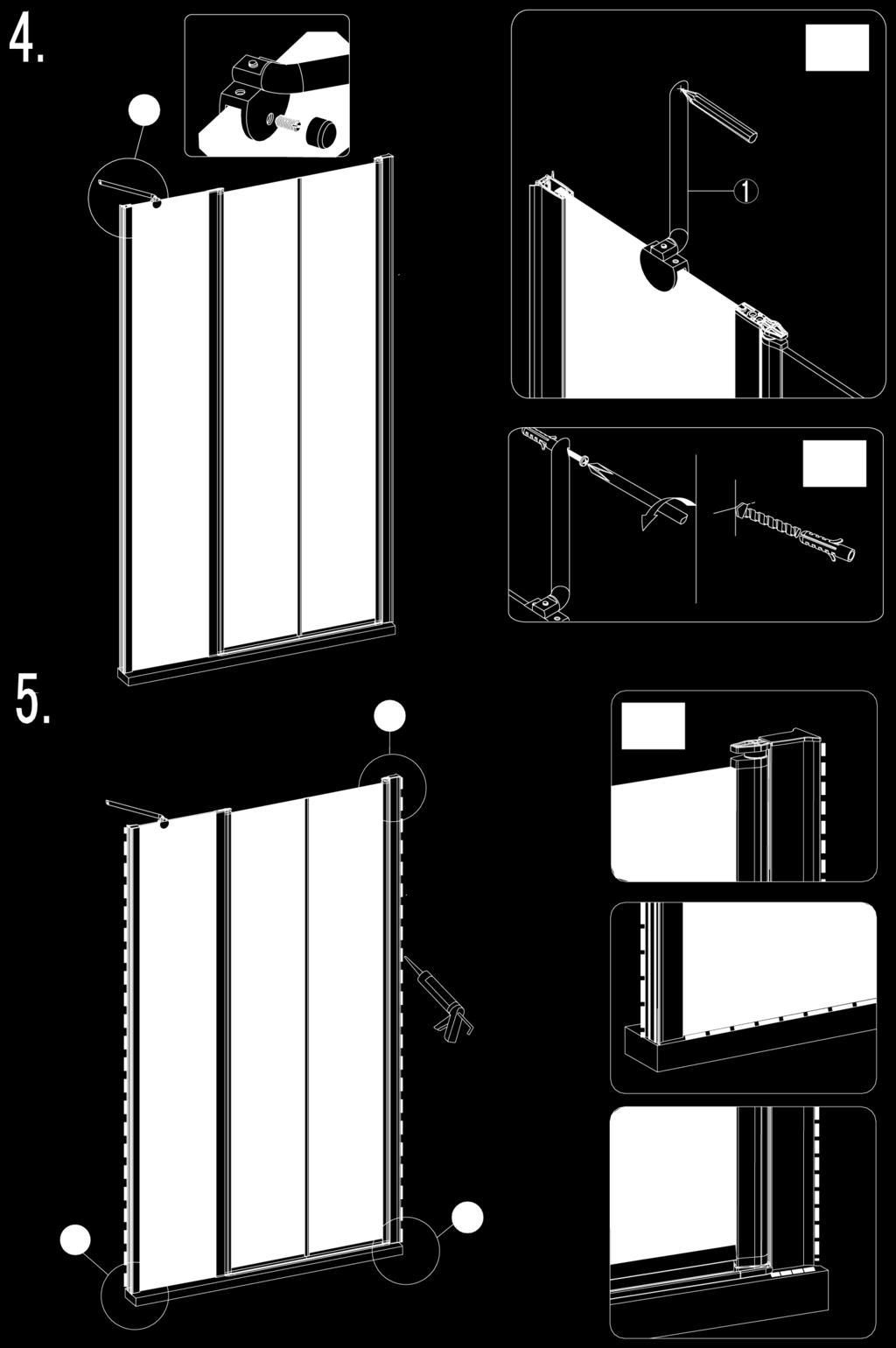 4.

1

5.