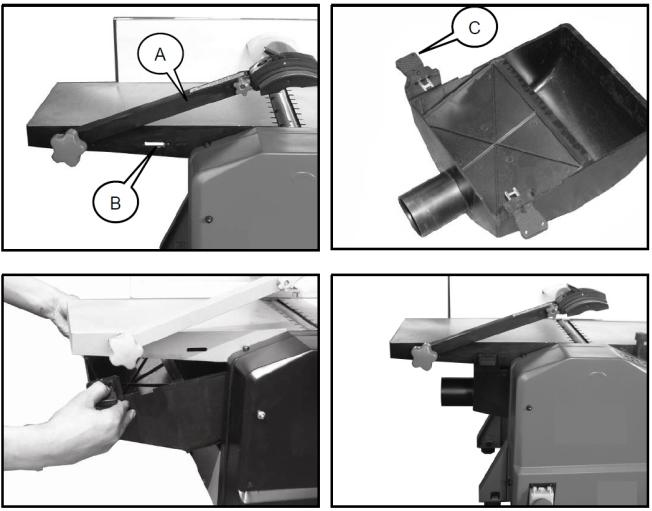 A

B

C