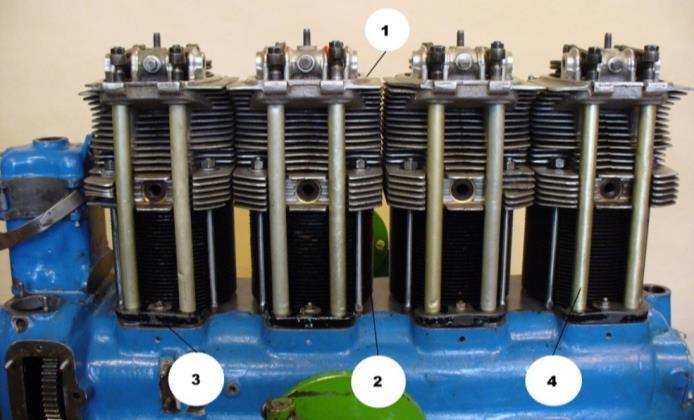 1
3
2
4