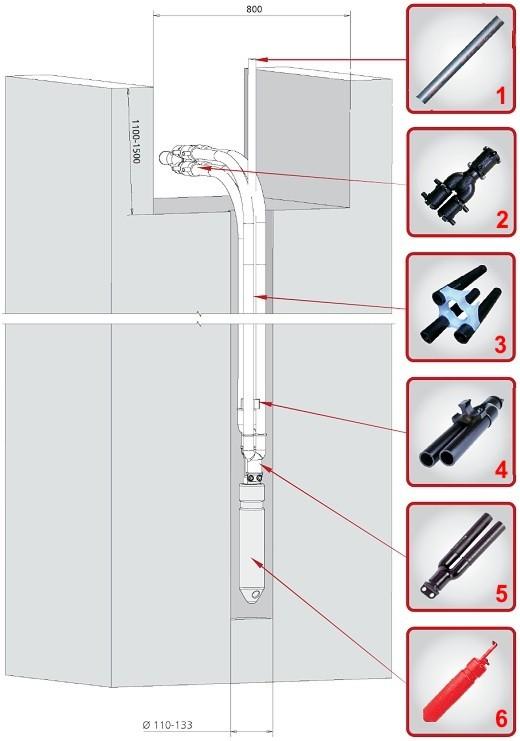 800

1100-1500

Ø 110-133

1

2

3

4

5

6