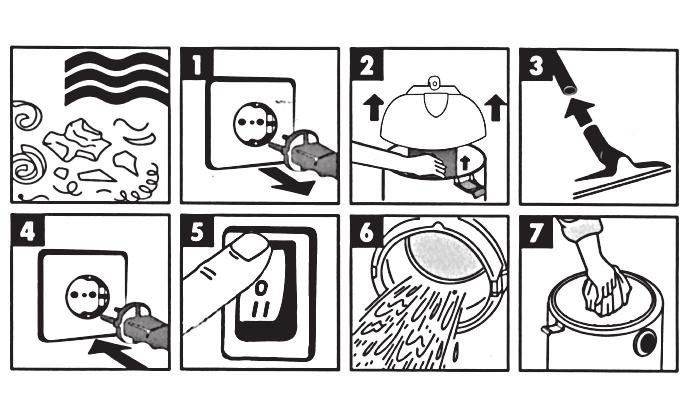 1

2

3

4

5

0

II

6

7