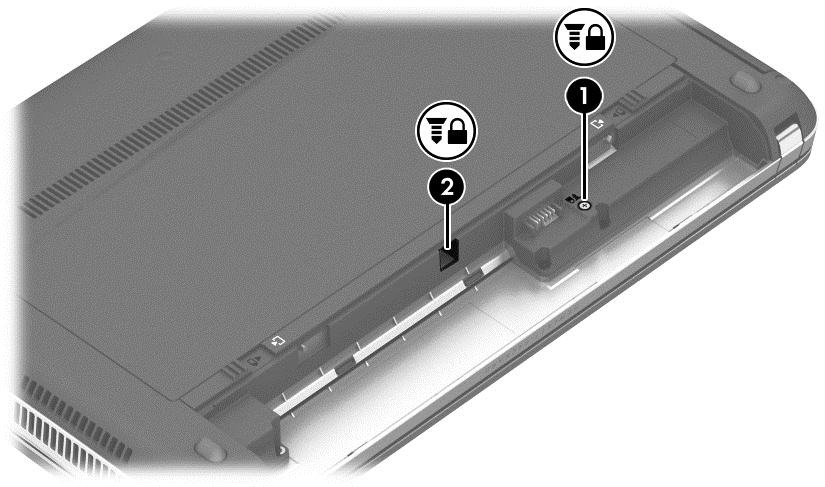 1

2