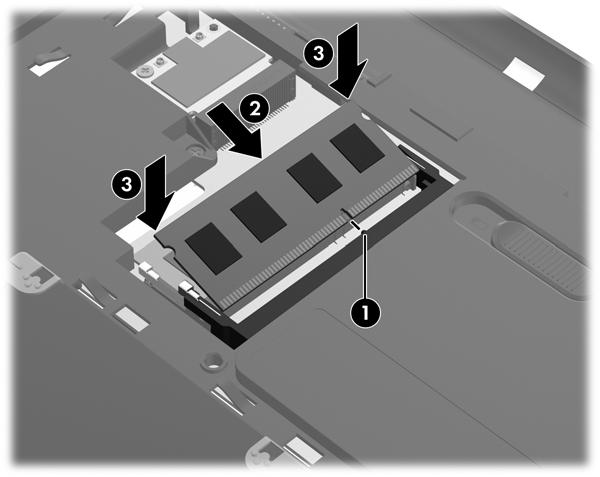 3
2
3
1