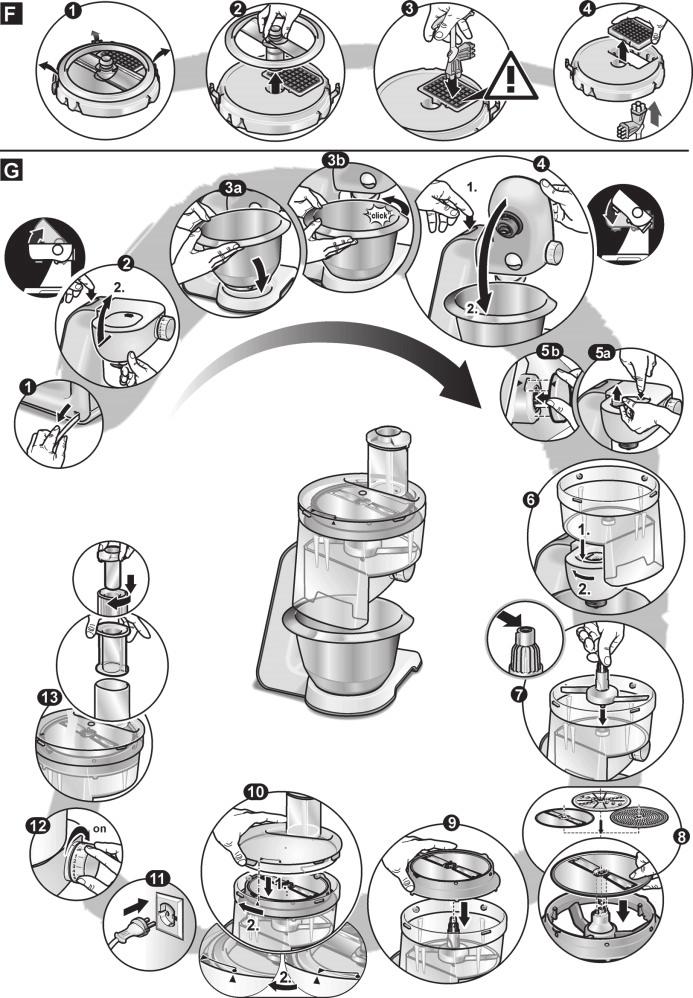 F
1
2
3
4
G
1
2
2.
3a
3b
click
4
1.
2.
5b
5a
6
1.
2.
7
8
9
10
1.
2.
2.
11
12
on
13