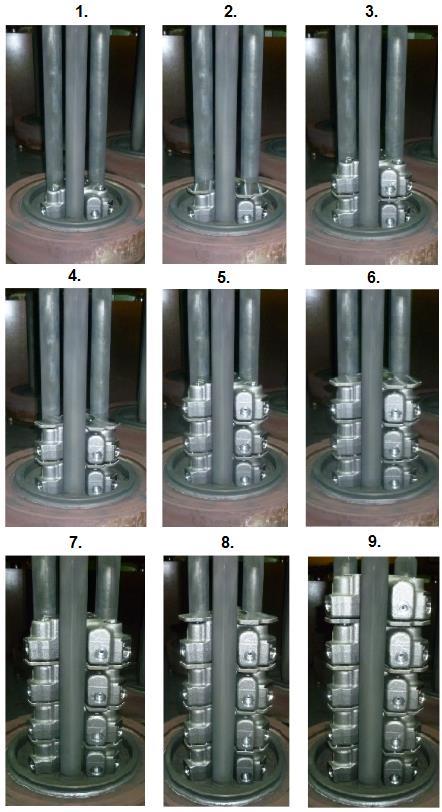 1.

2.

3.

4.

5.

6.

7.

8.

9.