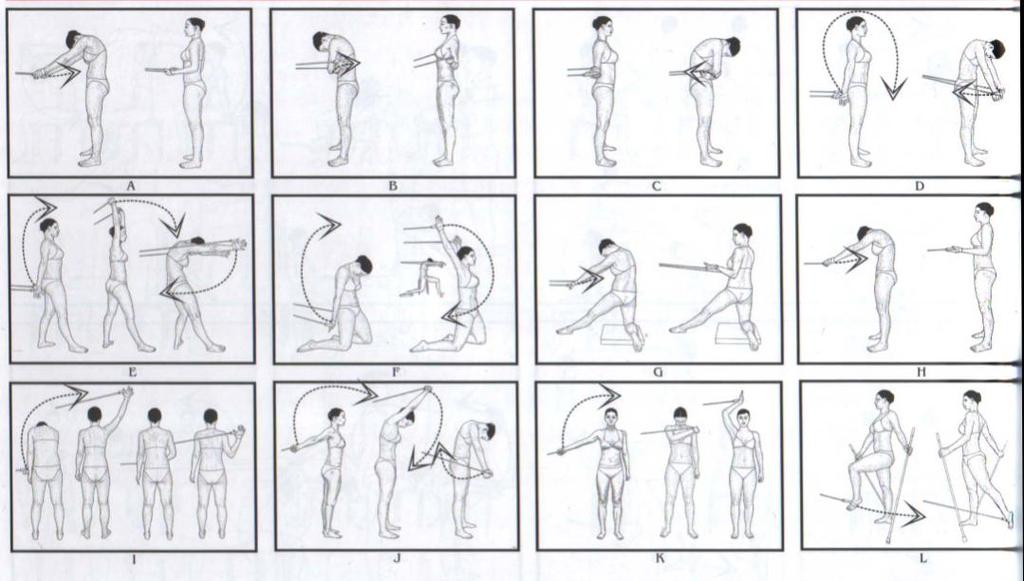 A

B

C

D

E

F

G

H

I

J

K

L