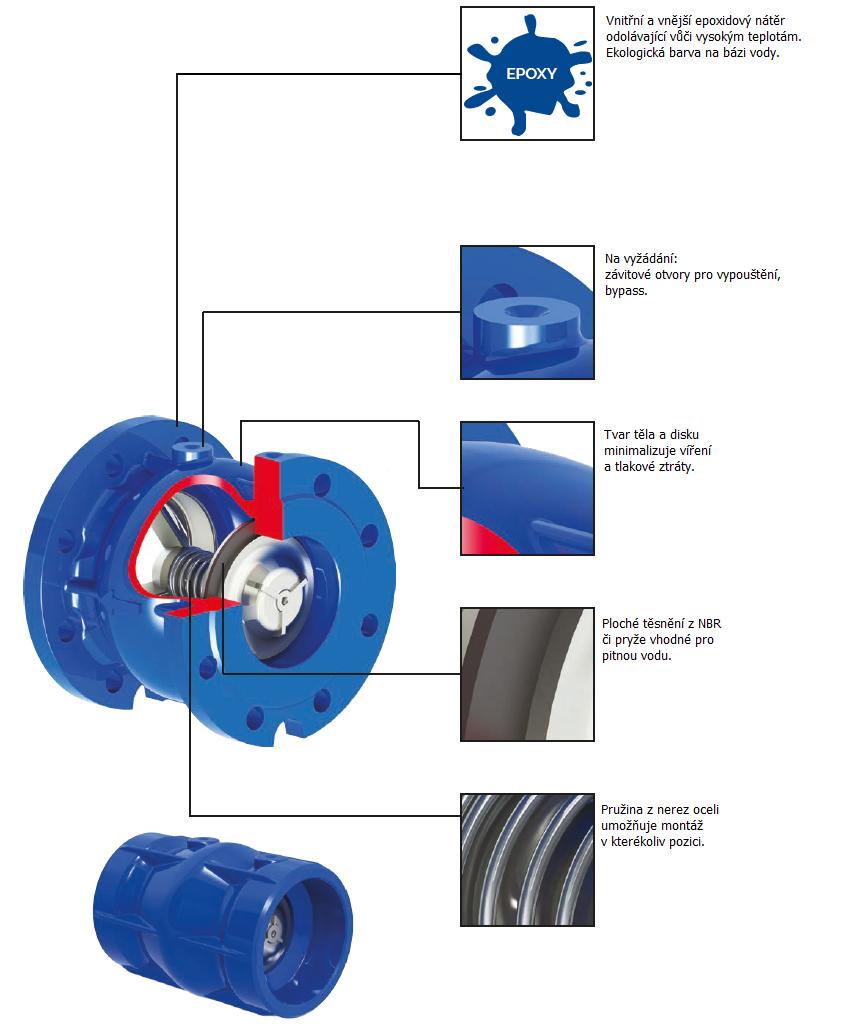 EPOXY

Vnitřní a vnější epoxidový nátěr odolávající vůči vysokým teplotám. Ekologická barva na bázi vody.

Na vyžádání:
závitové otvory pro vypouštění, bypass.

Tvar těla a disku minimalizuje víření a tlakové ztráty.

Ploché těsnění z NBR či pryže vhodné pro pitnou vodu.

Pružina z nerez oceli umožňuje montáž v kterékoliv pozici.