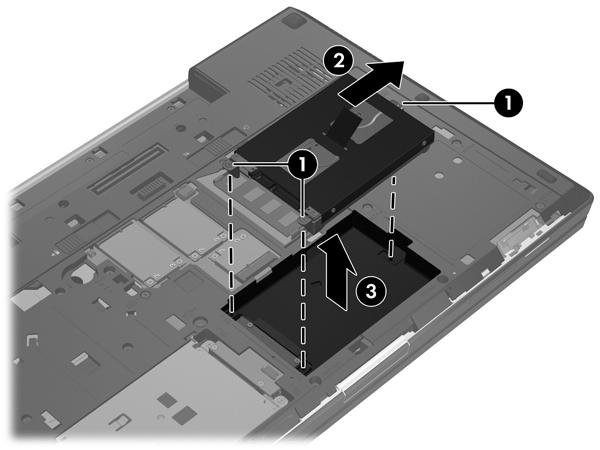 2
1
1
3