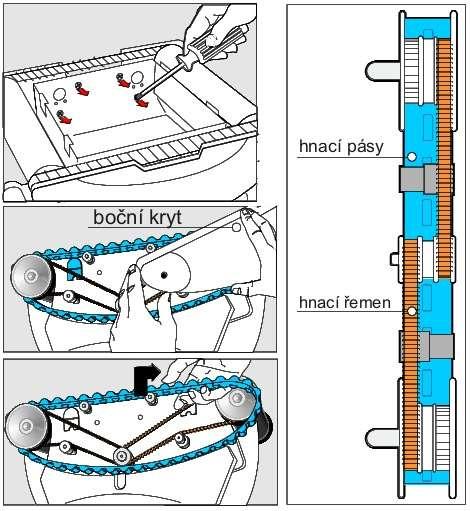 boční kryt

hnací pásy

hnací řemen