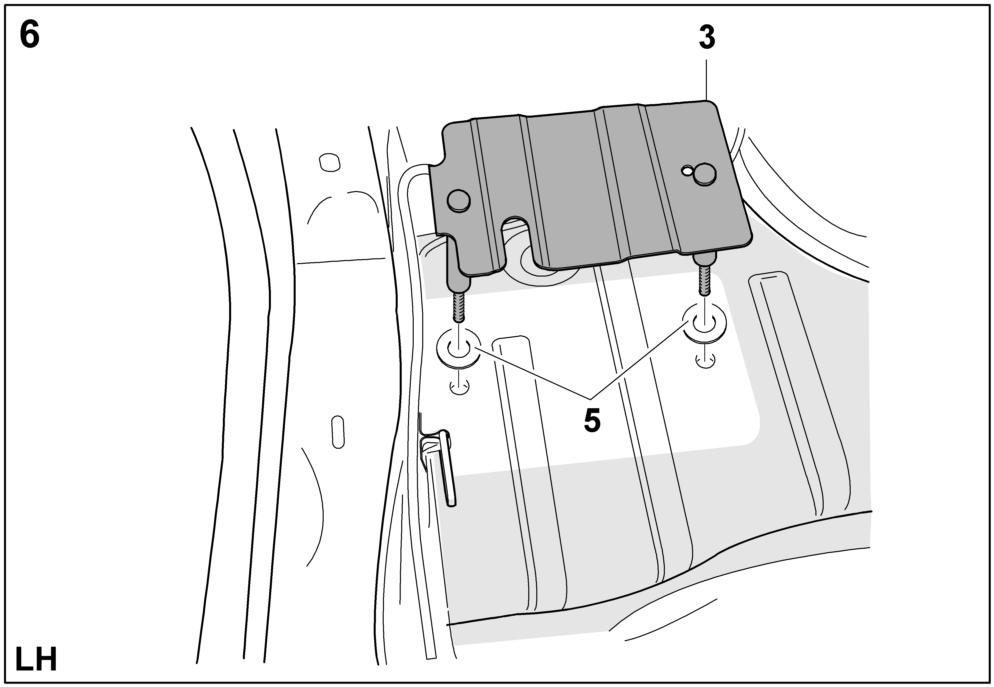 6

3

5

LH