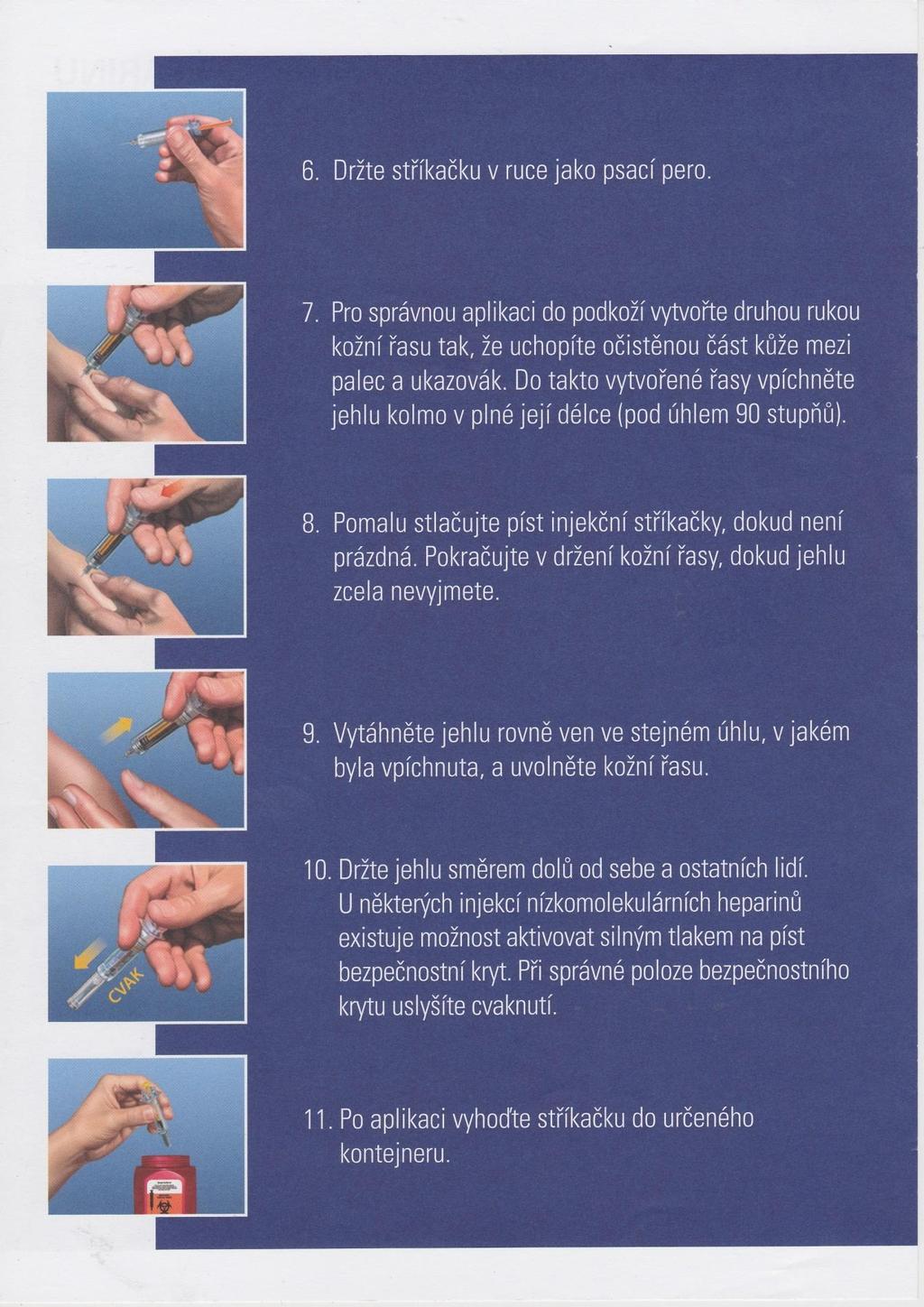 6. Držte stříkačku v ruce jako psací pero.

7. Pro správnou aplikaci do podkoží vytvořte druhou rukou kožní řasu tak, že uchopíte očistěnou část kůže mezi palec a ukazovák. Do takto vytvořené řasy vpíchněte jehlu kolmo v plné její délce (pod úhlem 90 stupňů).

8. Pomalu stlačujte píst injekční stříkačky, dokud není prázdná. Pokračujte v držení kožní řasy, dokud jehlu zcela nevyjmete.

9. Vytáhněte jehlu rovně ven ve stejném úhlu, v jakém byla vpíchnuta, a uvolněte kožní řasu.

CVAK

10. Držte jehlu směrem dolů od sebe a ostatních lidí. U některých injekcí nízkomolekulárních heparinů existuje možnost aktivovat silným tlakem na píst bezpečnostní kryt. Při správné poloze bezpečnostního krytu uslyšíte cvaknutí.

11. Po aplikaci vyhoďte stříkačku do určeného kontejneru.