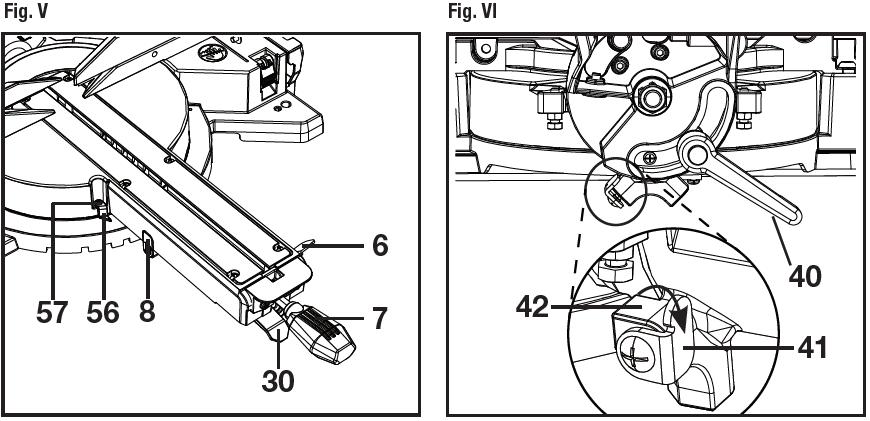 Fig. V

6
57
56
8
7
30

Fig. VI

40
42
41