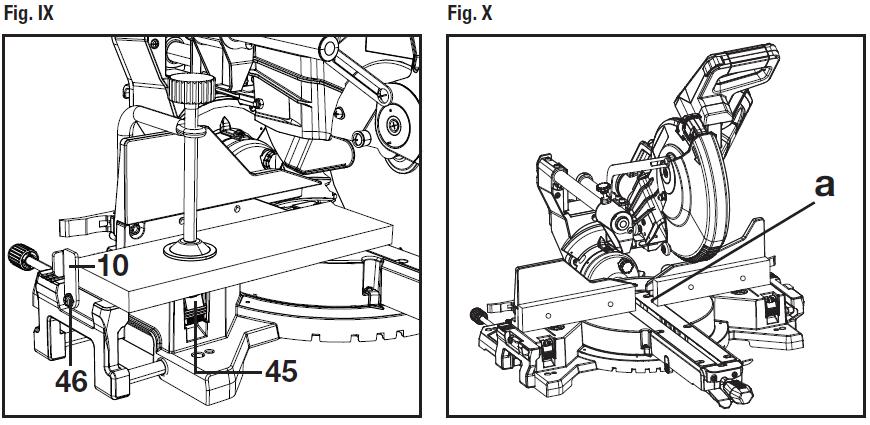 Fig. IX

10

46

45

Fig. X

a