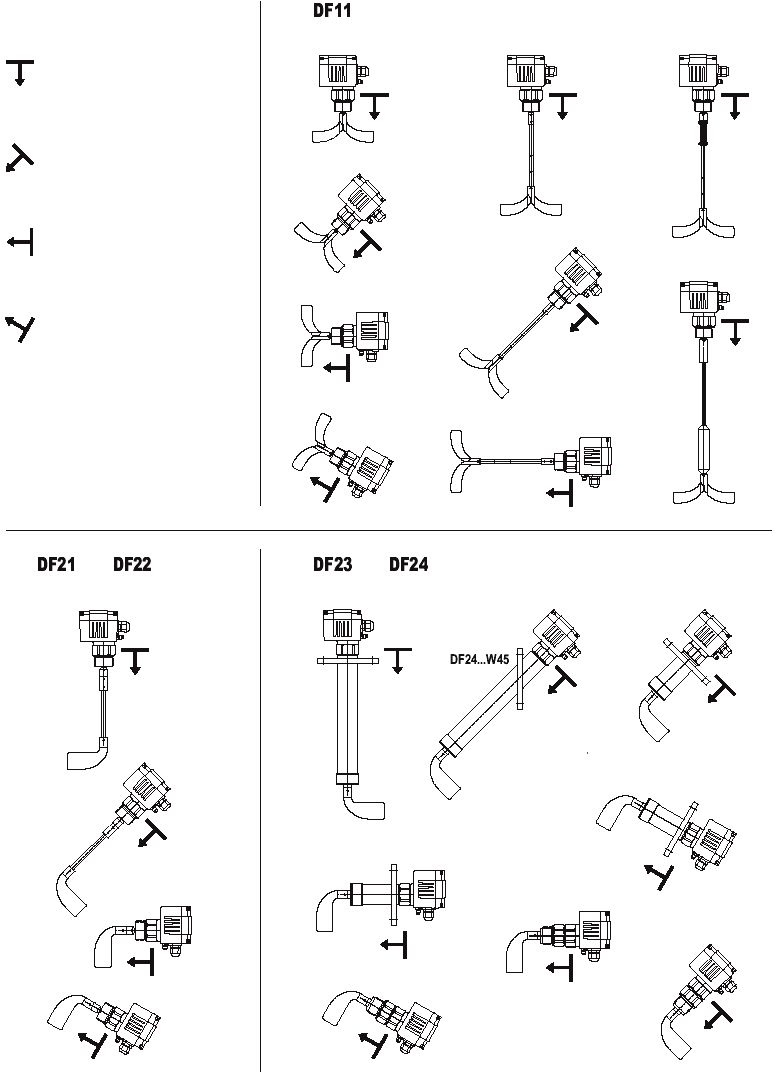 DF11

DF21 DF22

DF23 DF24

DF24...W45