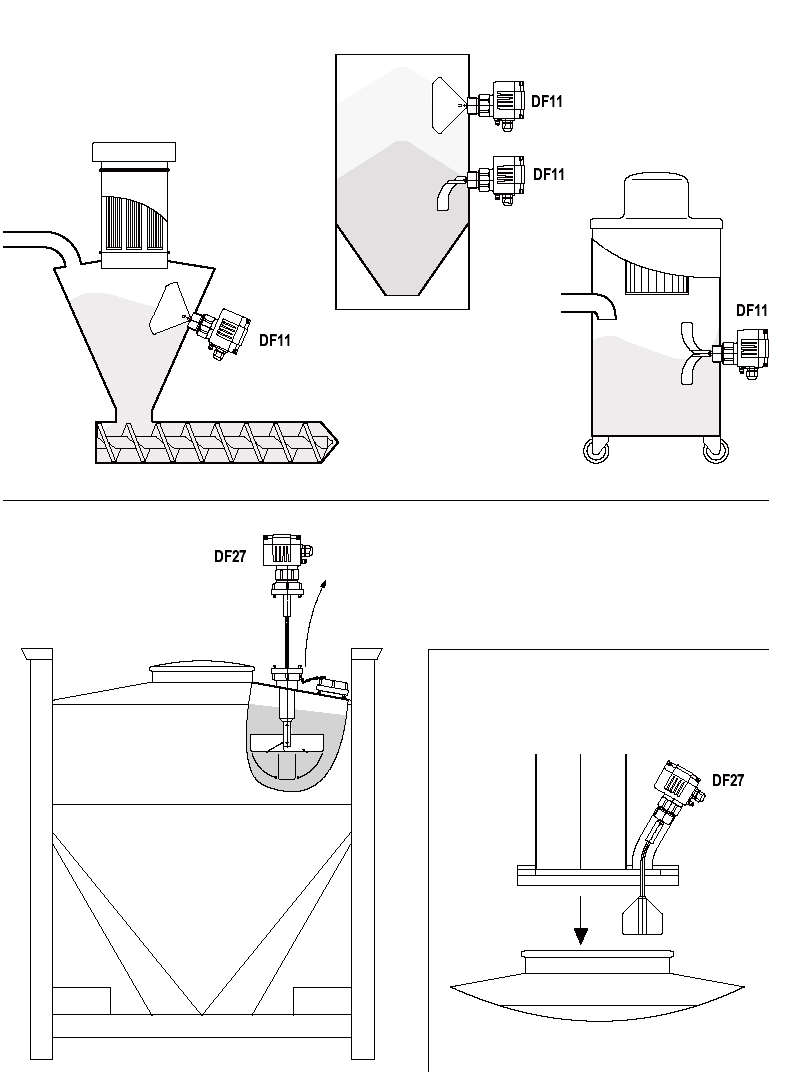 DF11

DF11

DF11

DF11

DF27

DF27