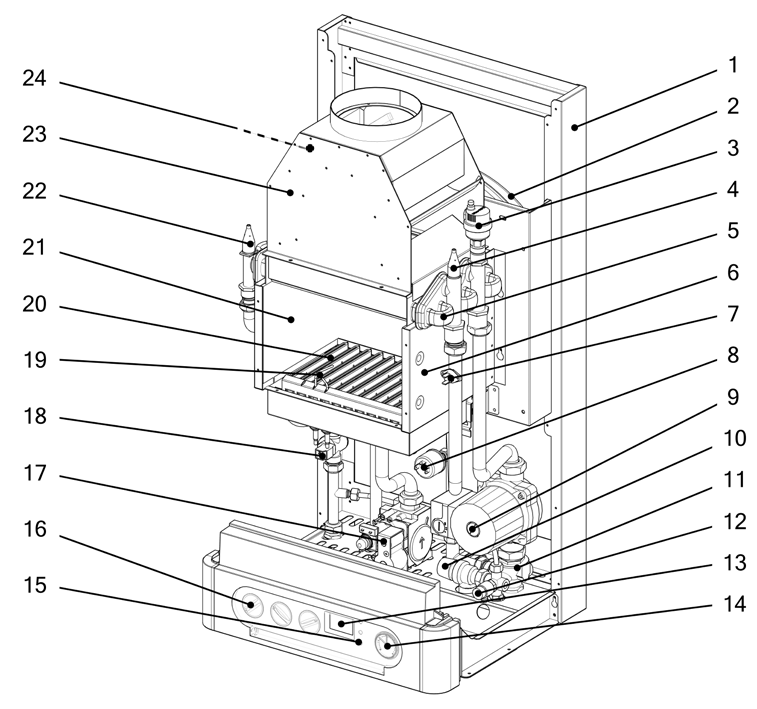 24
23
22
21
20
19
18
17
16
15
1
2
3
4
5
6
7
8
9
10
11
12
13
14