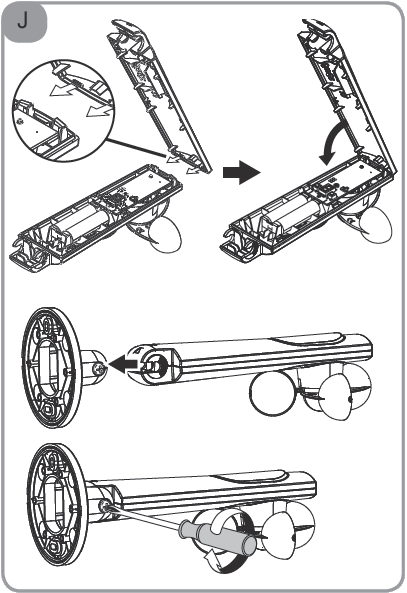 J