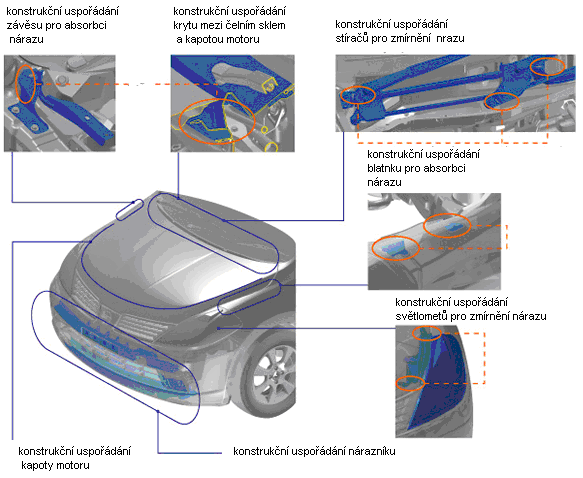 konstrukční uspořádání závěsu pro absorbci nárazu

konstrukční uspořádání krytu mezi čelním sklem a kapotou motoru

konstrukční uspořádání stíračů pro zmírnění nrazu

konstrukční uspořádání blatnku pro absorbci nárazu

konstrukční uspořádání světlometů pro zmírnění nárazu

konstrukční uspořádání kapoty motoru

konstrukční uspořádání nárazníku