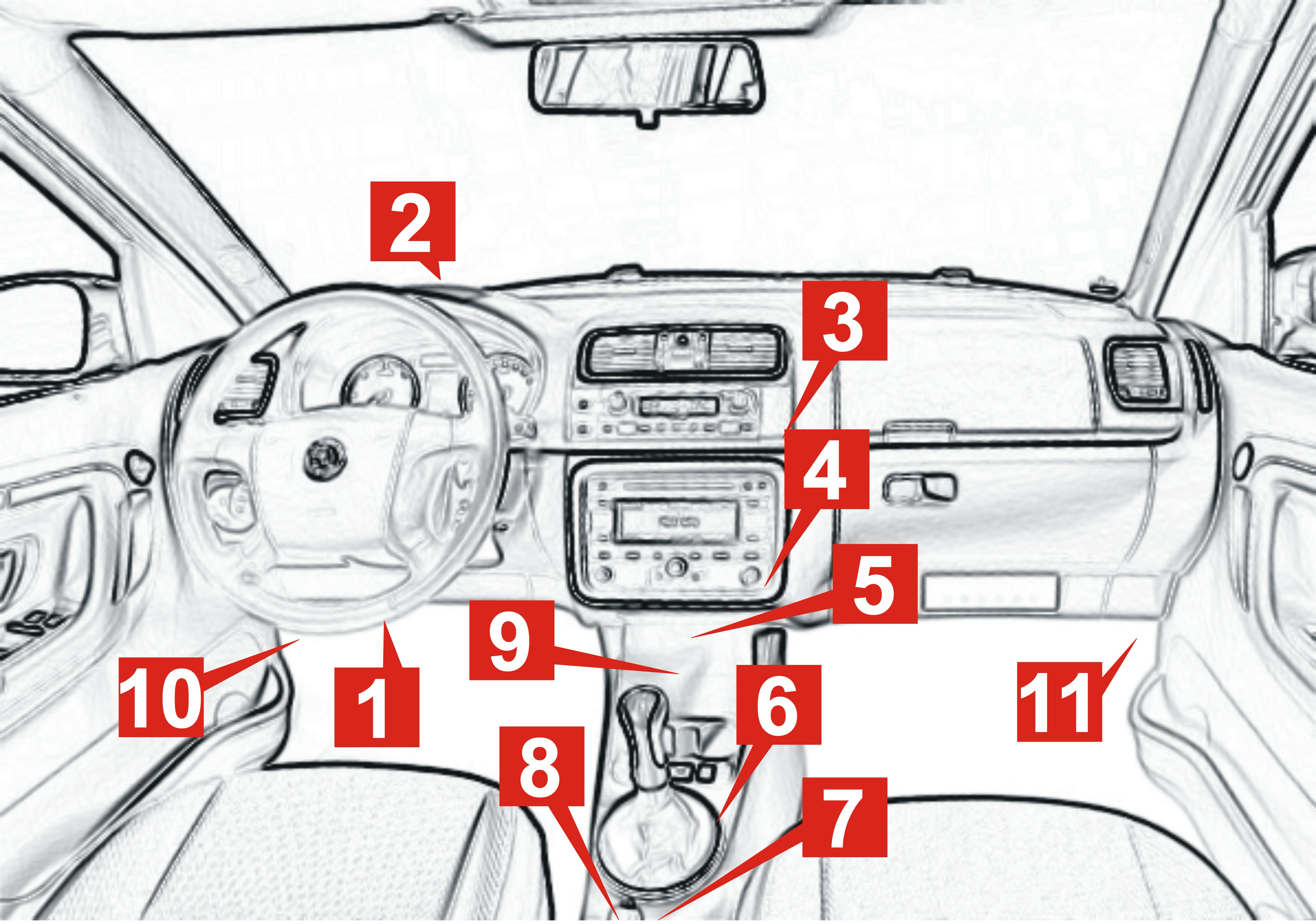 2
3
4
5
9
10
1
6
11
8
7