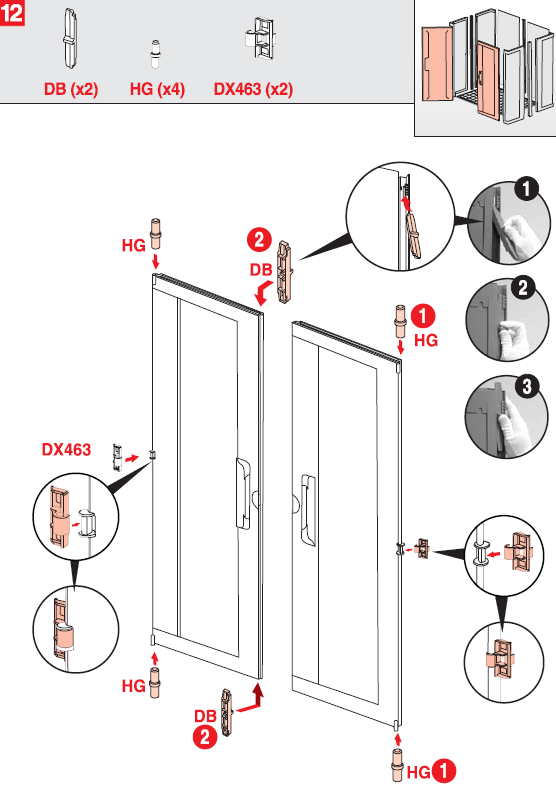 12

DB (x2) HG (x4) DX463 (x2)

HG

2
DB

1
HG

1

2

3

DX463

HG

DB
2

HG 1