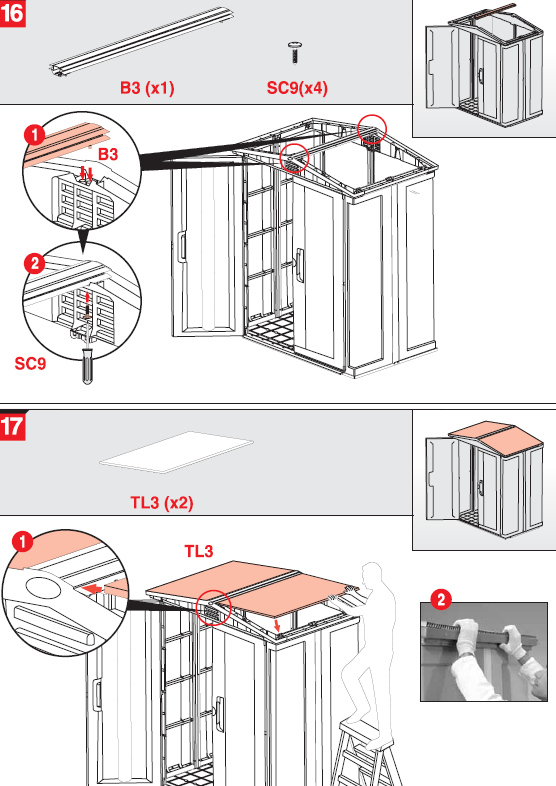 16

B3 (x1)

SC9(x4)

1

B3

2

SC9

17

TL3 (x2)

1

TL3

2