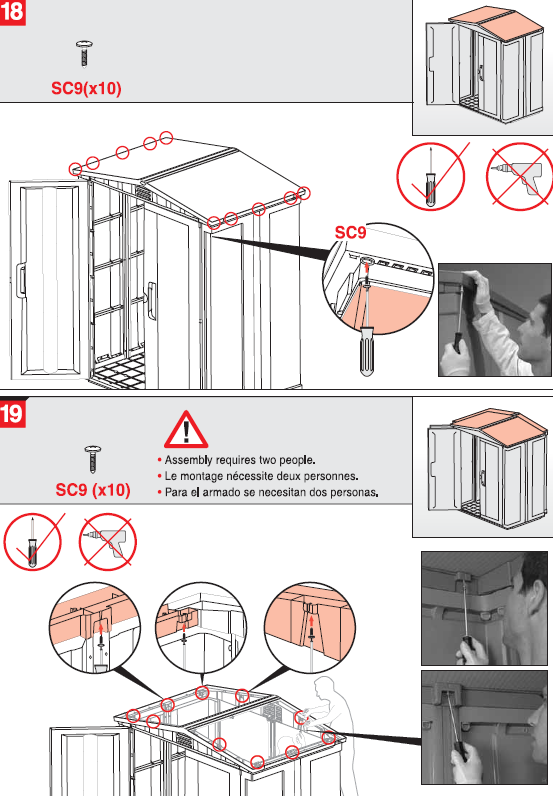 18

SC9(x10)

SC9

19

SC9 (x10)

• Assembly requires two people.
• Le montage nécessite deux personnes.
• Para el armado se necesitan dos personas.