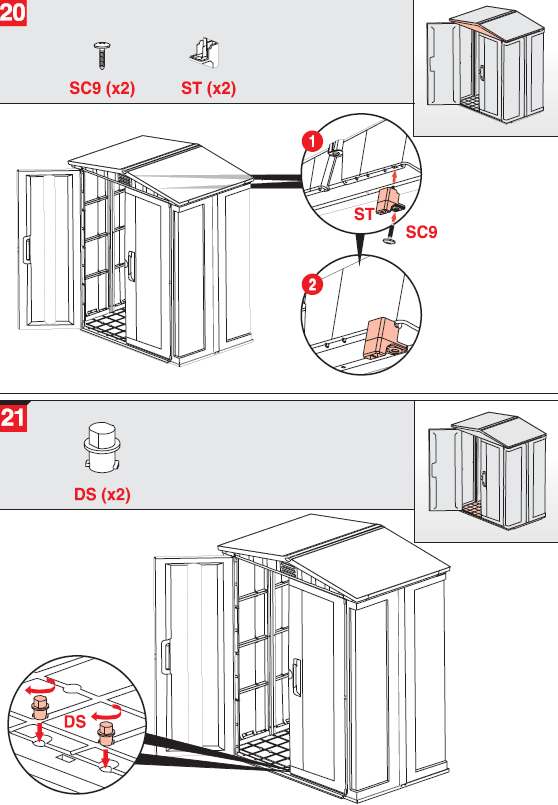 20

SC9 (x2)

ST (x2)

1

ST

SC9

2

21

DS (x2)

DS