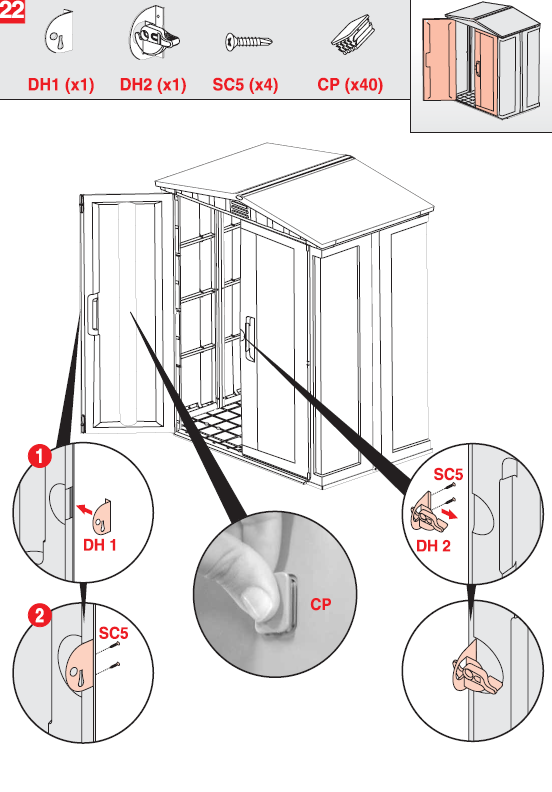 22

DH1 (x1) DH2 (x1) SC5 (x4) CP (x40)

1
DH 1

2
SC5

CP

SC5
DH 2