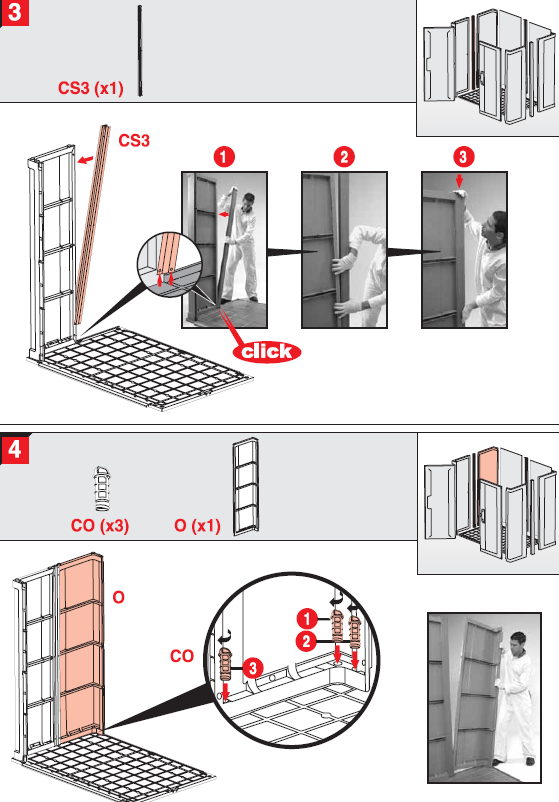 3

CS3 (x1)

CS3

1

2

3

click

4

CO (x3)

O (x1)

O

CO

1

2

3