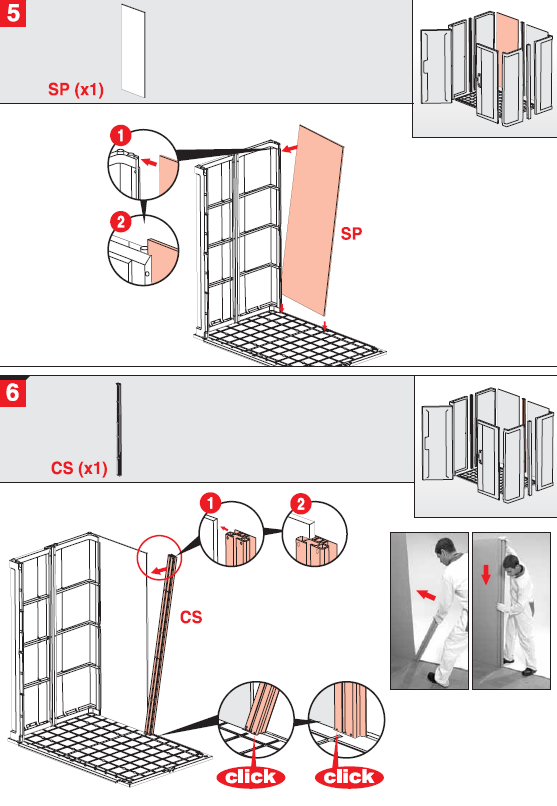 5

SP (x1)

1

2

SP

6

CS (x1)

1

2

CS

click

click