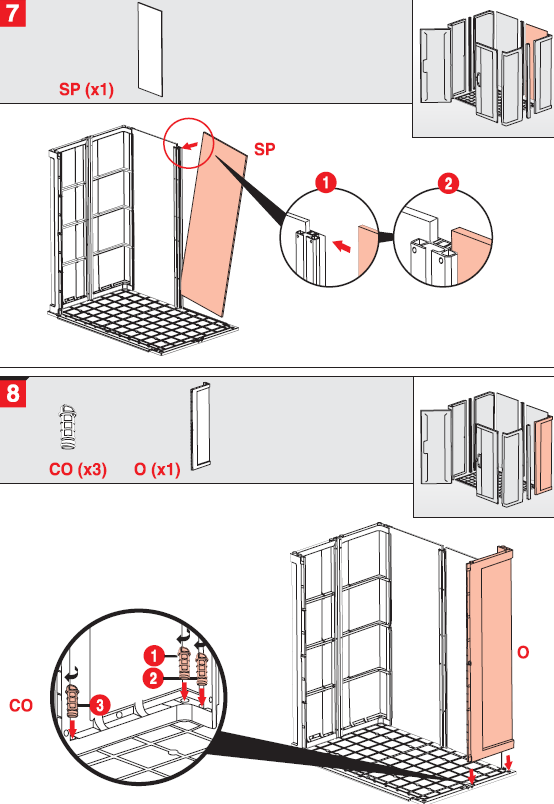 7

SP (x1)

SP

1

2

8

CO (x3)

O (x1)

1

2

3

CO

O