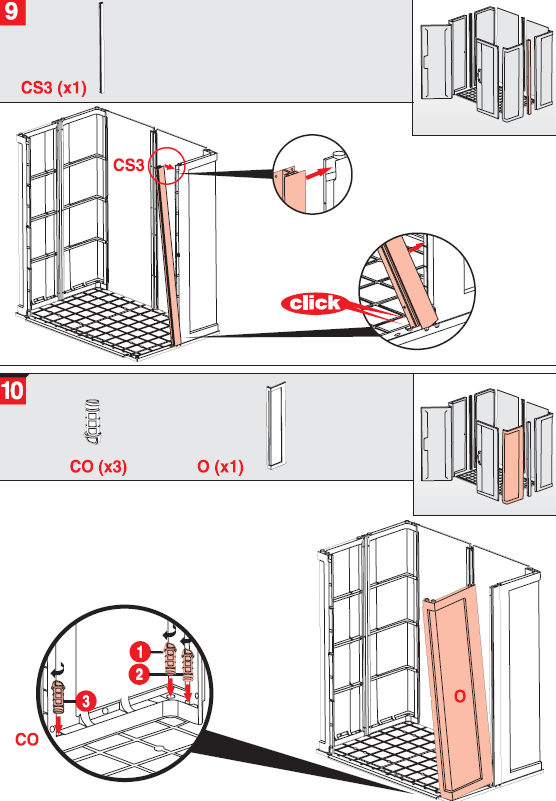 9

CS3 (x1)

CS3

click

10

CO (x3)

O (x1)

1

2

3

CO

O