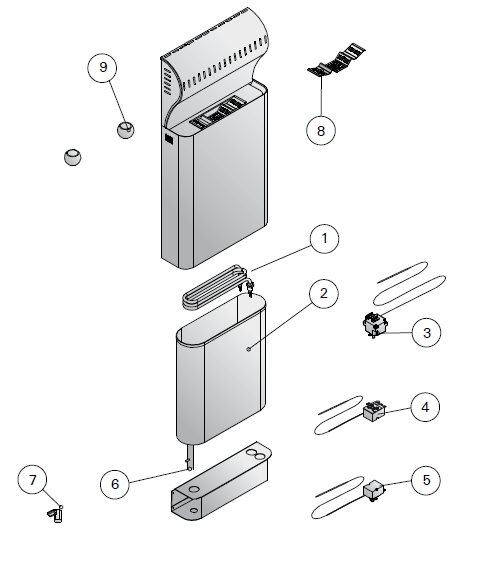 9
8
1
2
3
4
5
6
7