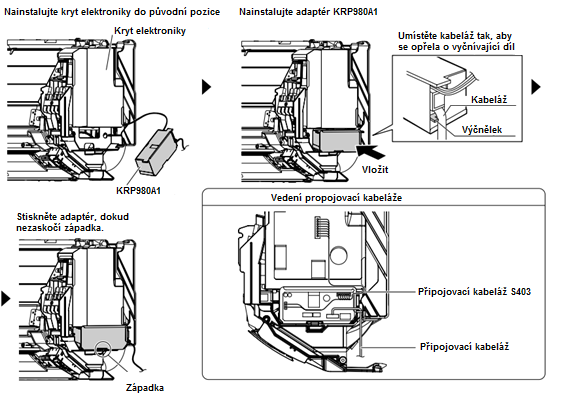 Nainstalujte kryt elektroniky do původní pozice

Kryt elektroniky

KRP980A1

Nainstalujte adaptér KRP980A1

Umístěte kabeláž tak, aby se opřela o vyčnívající díl

Kabeláž

Výčnělek

Vložit

Stiskněte adaptér, dokud nezaskočí západka.

Západka

Vedení propojovací kabeláže

Připojovací kabeláž S403

Připojovací kabeláž