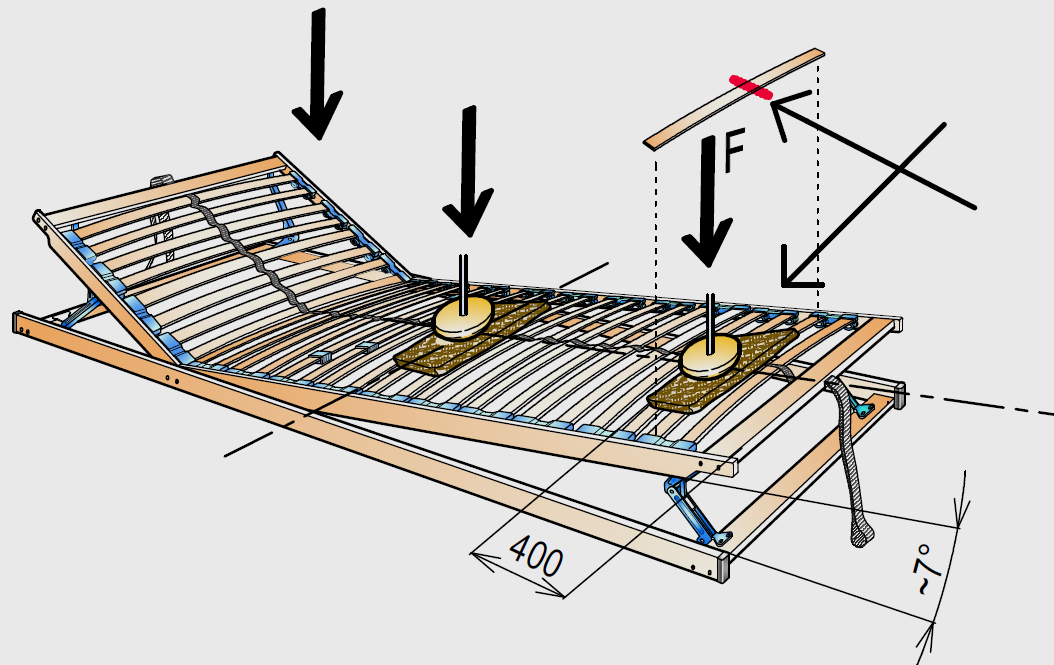 F

400

~7°