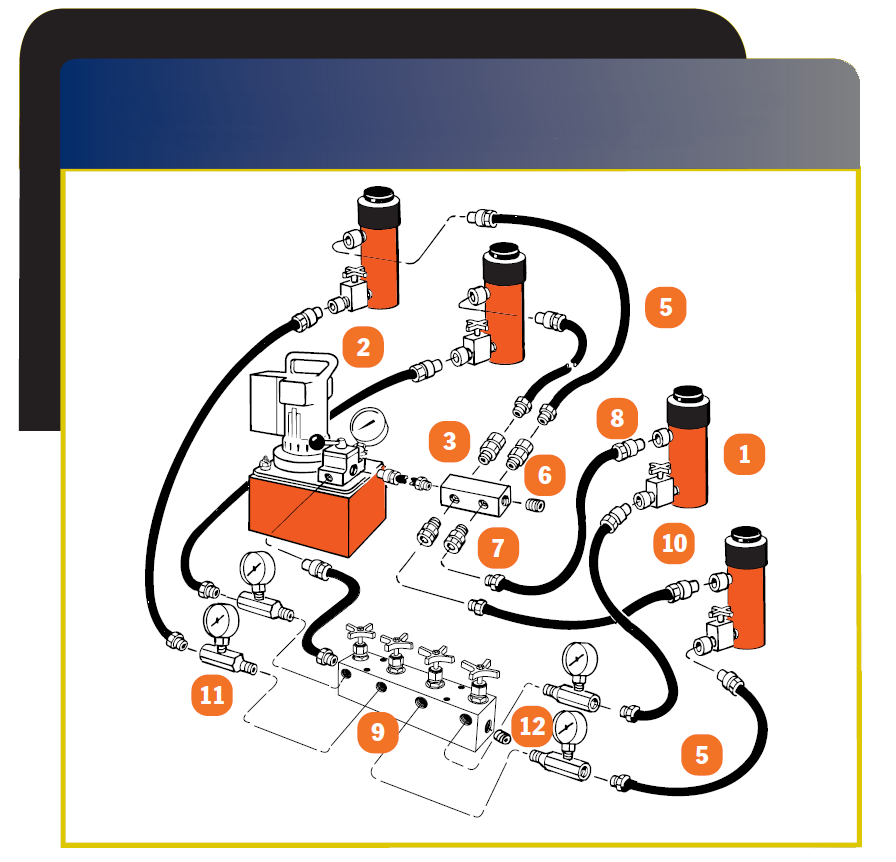 5
2
3
8
1
6
7
10
11
9
12
5