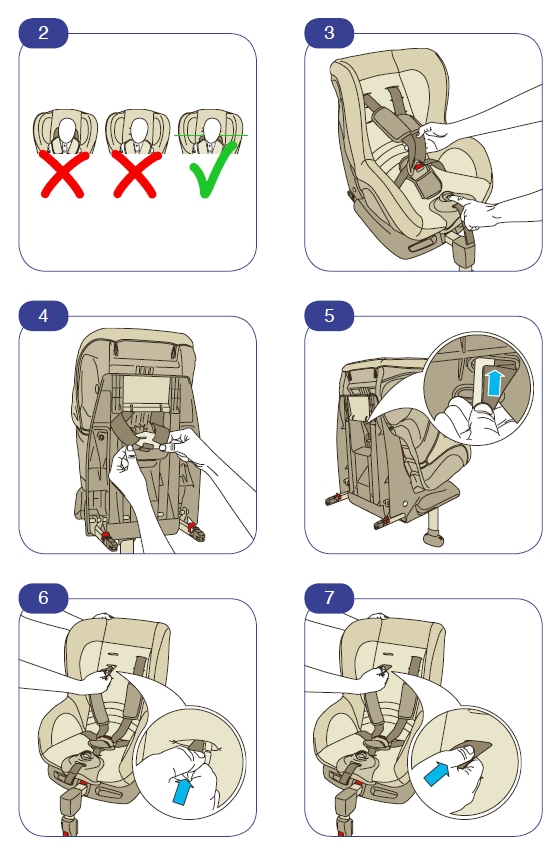 2

3

4

5

6

7