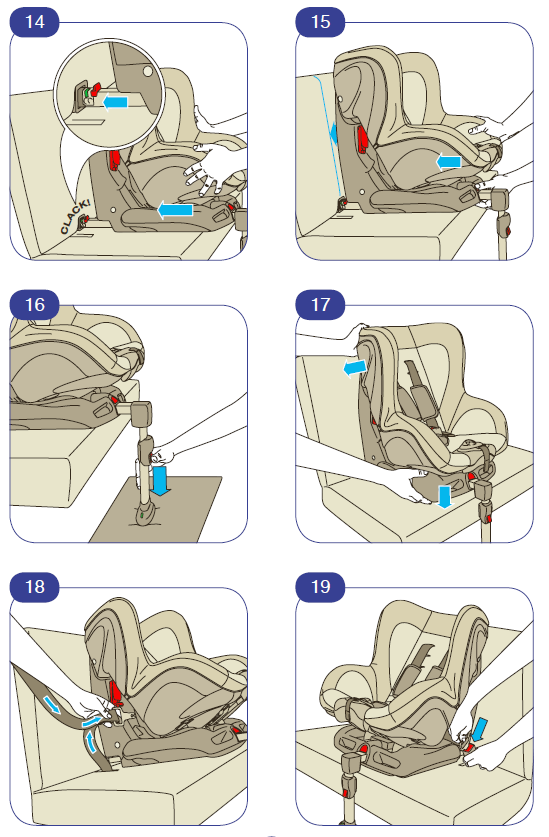 14

CLACK!

15

16

17

18

19