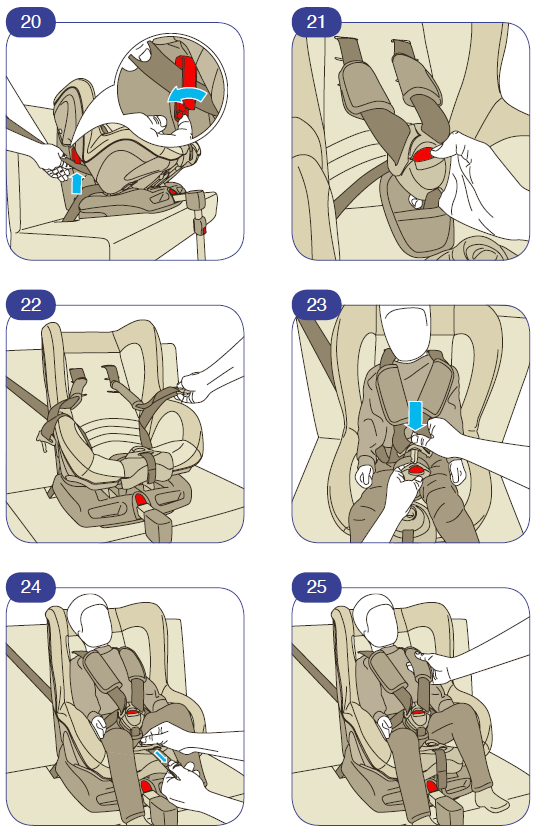 20

21

22

23

24

25