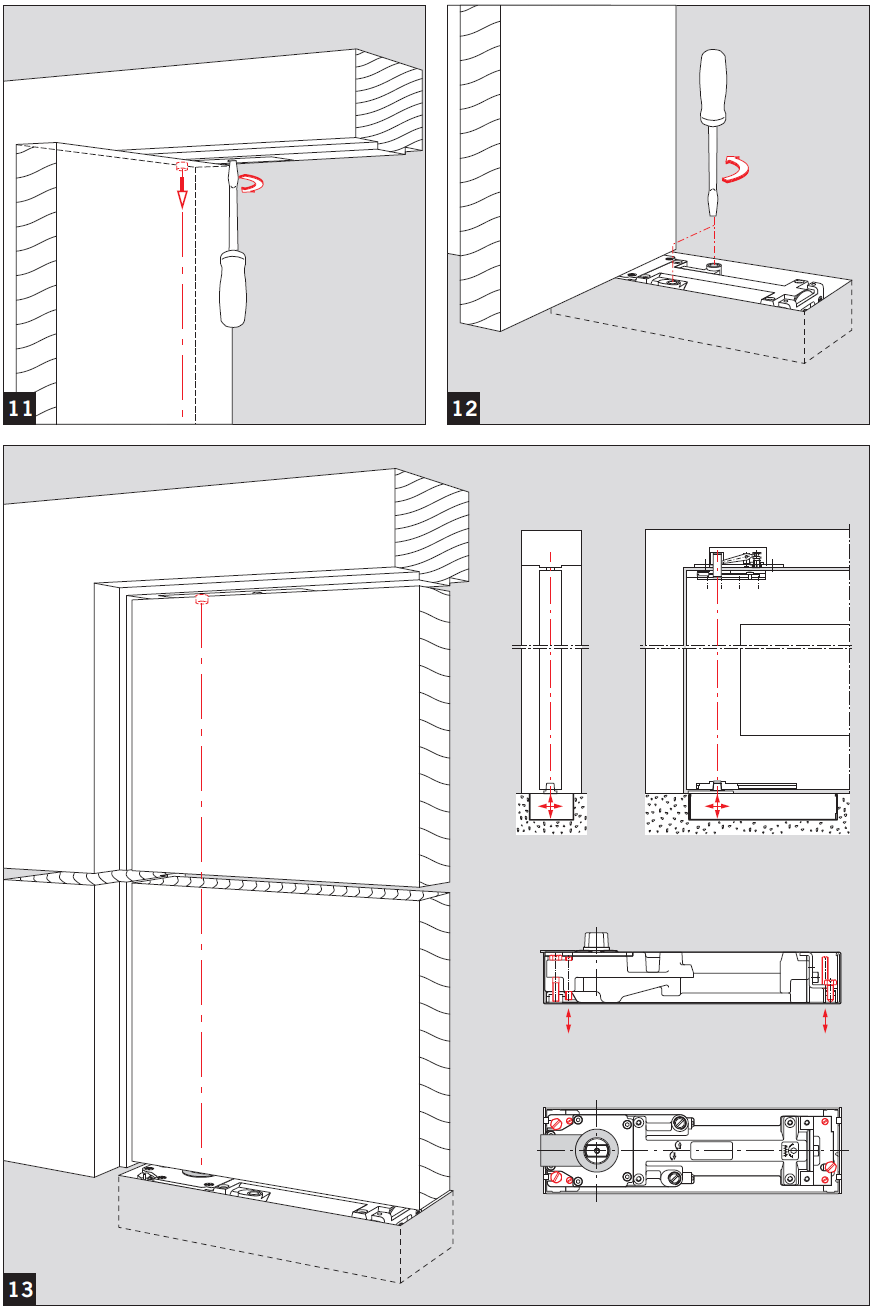 11

12

13