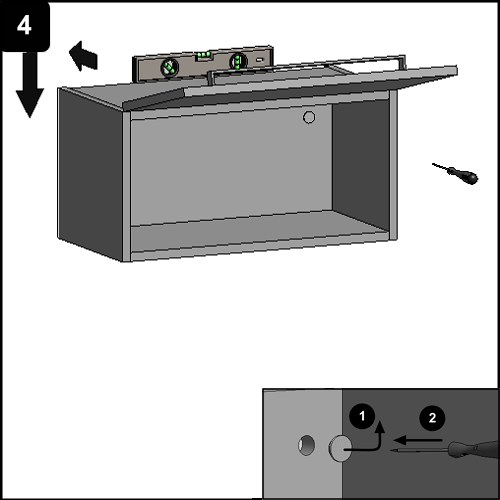 4

1

2