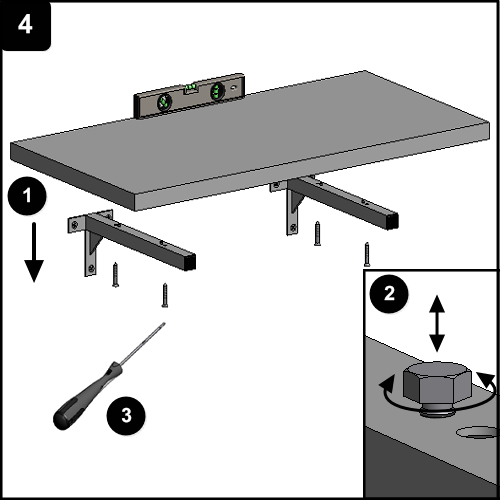 4

1

2

3