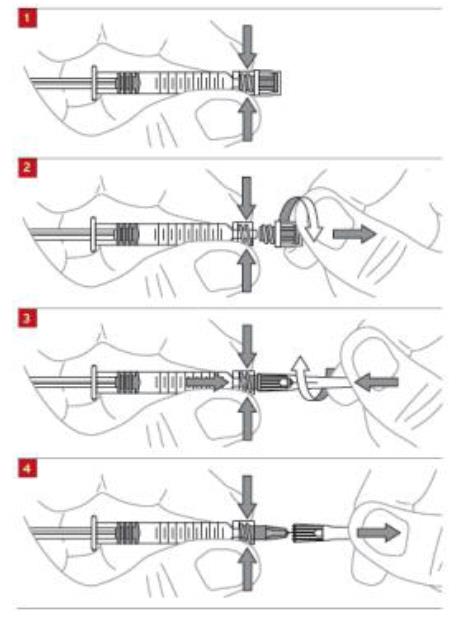 1

2

3

4