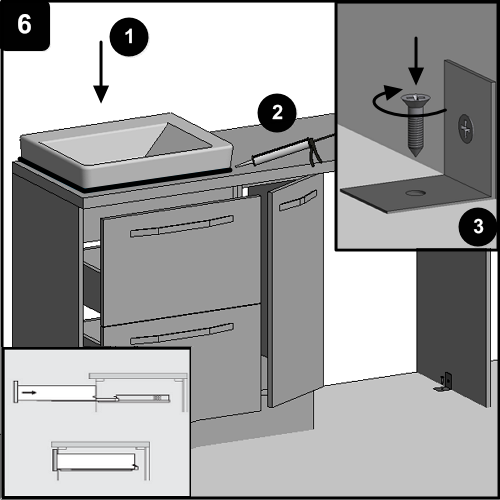 6

1

2

3