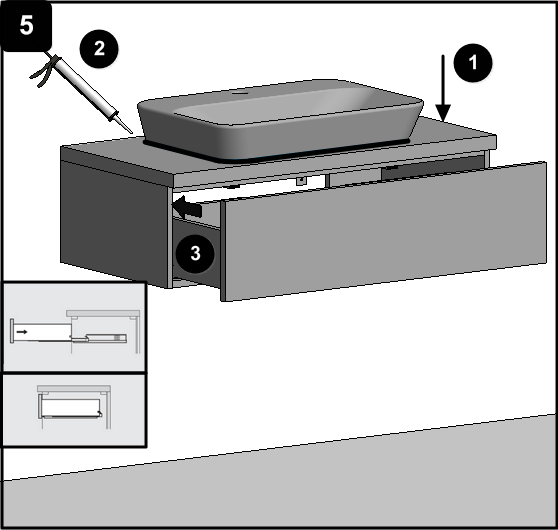 5
2
1
3