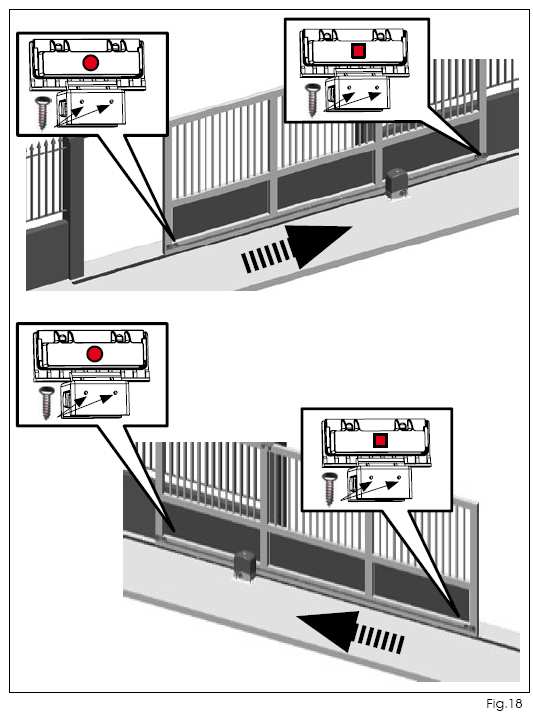 Fig.18