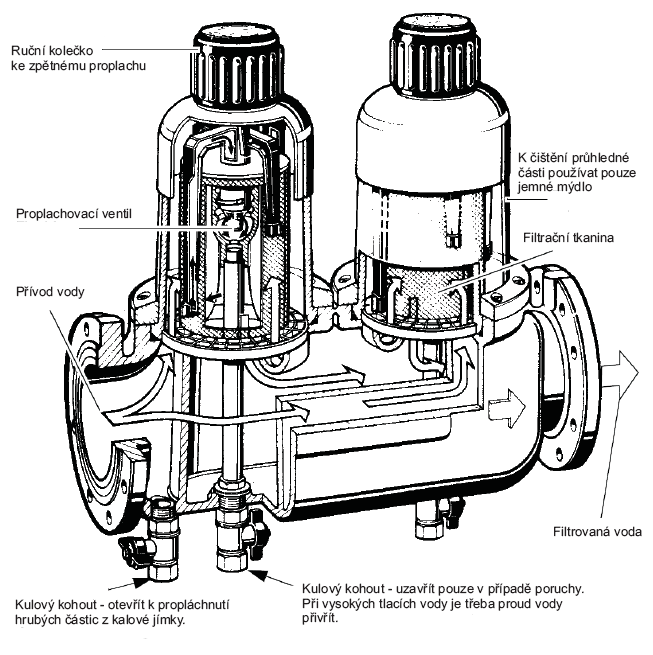 Ruční kolečko ke zpětnému proplachu

K čištění průhledné části používat pouze jemné mýdlo

Proplachovací ventil

Filtrační tkanina

Přívod vody

Filtrovaná voda

Kulový kohout - otevřít k propláchnutí hrubých částic z kalové jímky.

Kulový kohout - uzavřít pouze v případě poruchy. Při vysokých tlacích vody je třeba proud vody přivřít.