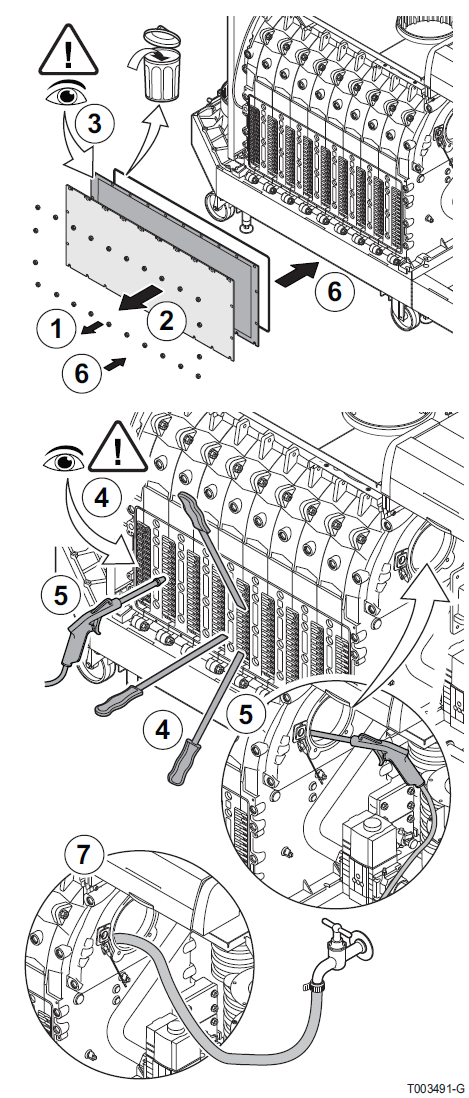 3
6
1
2
6
4
5
4
5
7
T003491-G